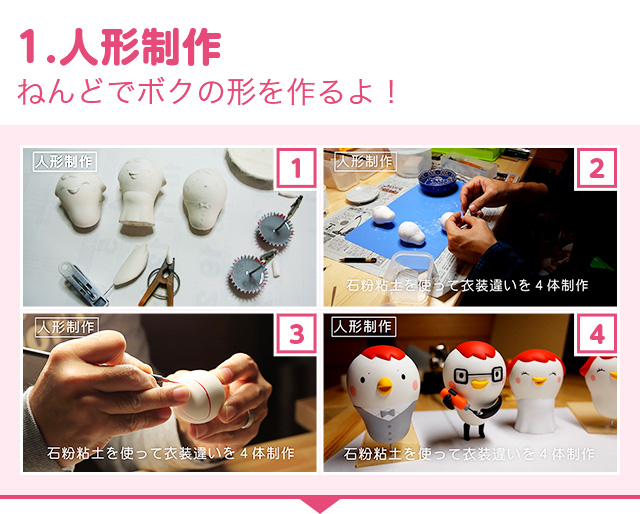 1.人形制作
ねんどでボクの形を作るよ！

人形制作
1

人形制作
2
石粉粘土を使って衣装違いを４体制作

人形制作
3
石粉粘土を使って衣装違いを４体制作

人形制作
4
石粉粘土を使って衣装違いを４体制作